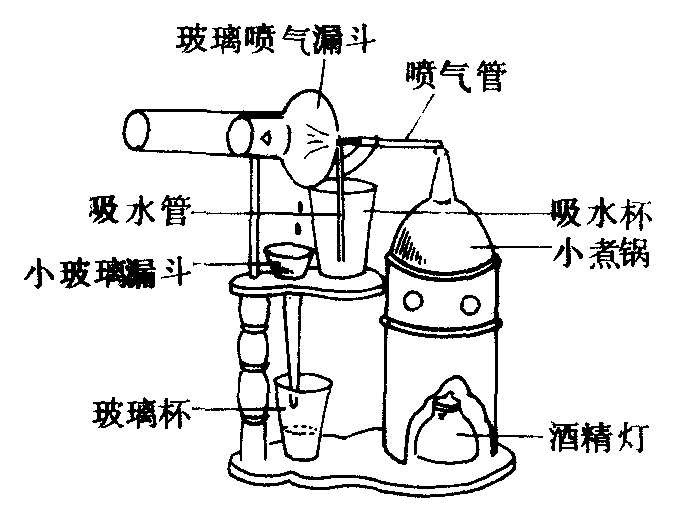 玻璃喷气漏斗
喷气管
吸水管
吸水杯
小煮锅
小玻璃漏斗
玻璃杯
酒精灯