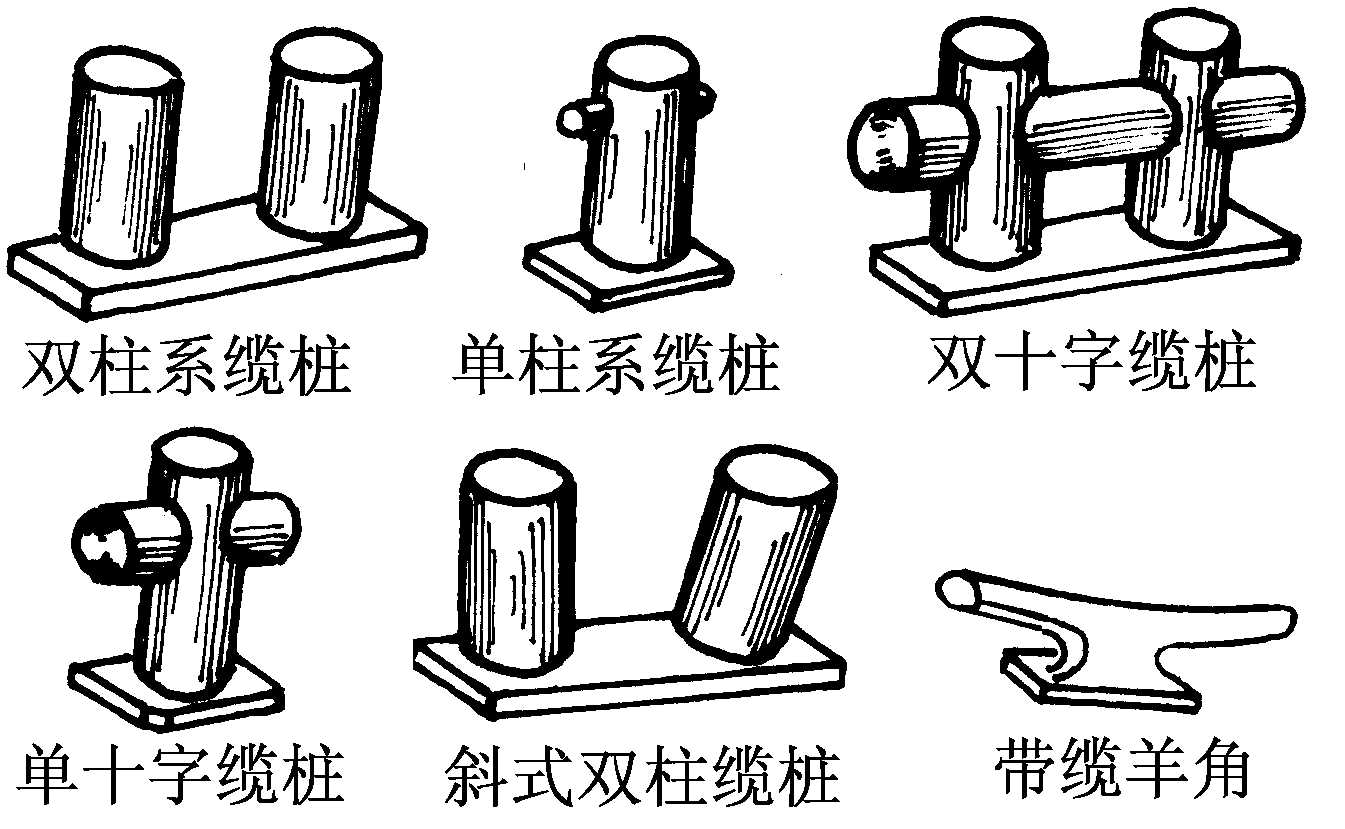 双柱系缆桩

单柱系缆桩

双十字缆桩

单十字缆桩

斜式双柱缆桩

带缆羊角