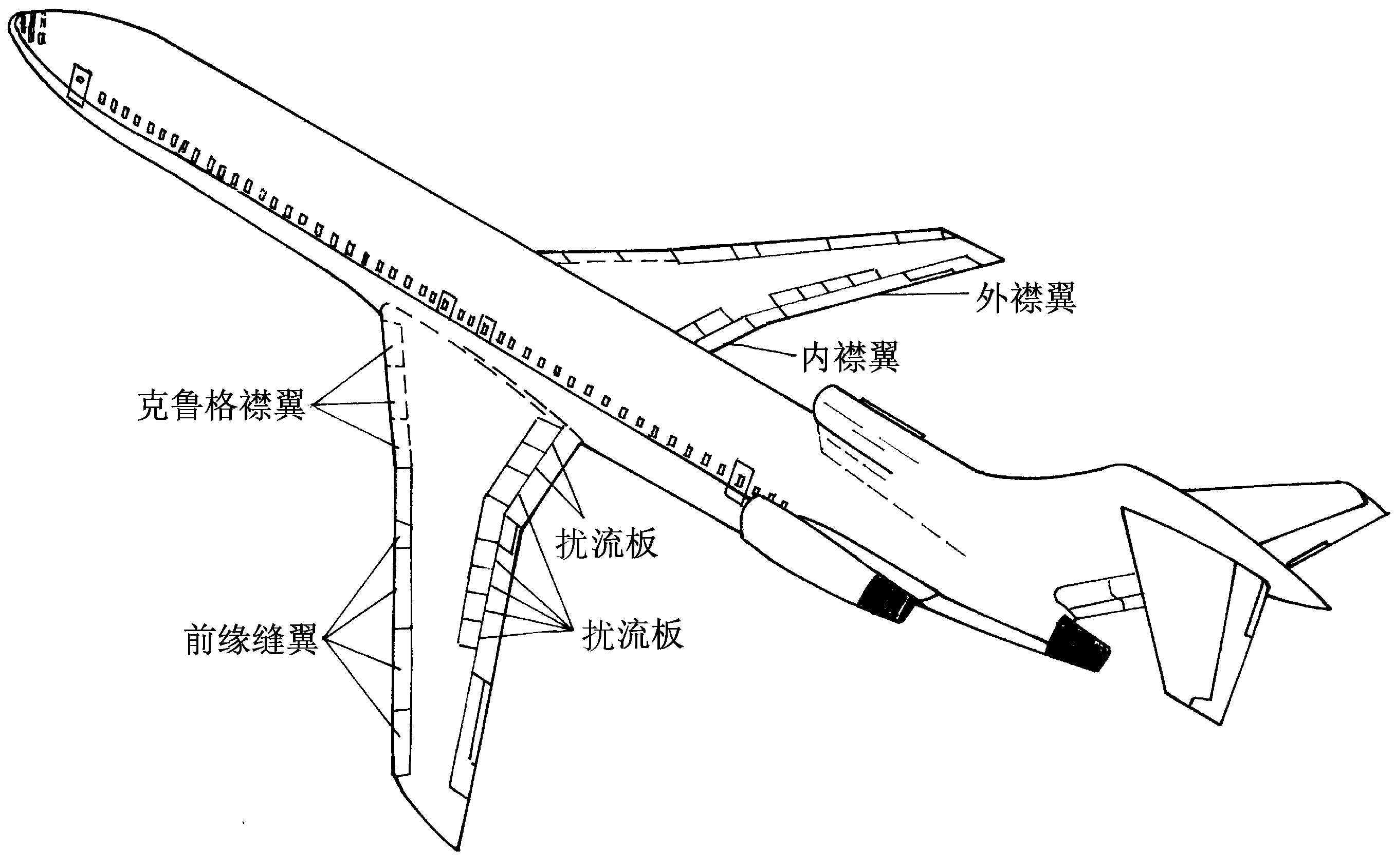 外襟翼

内襟翼

克鲁格襟翼

扰流板

前缘缝翼

扰流板