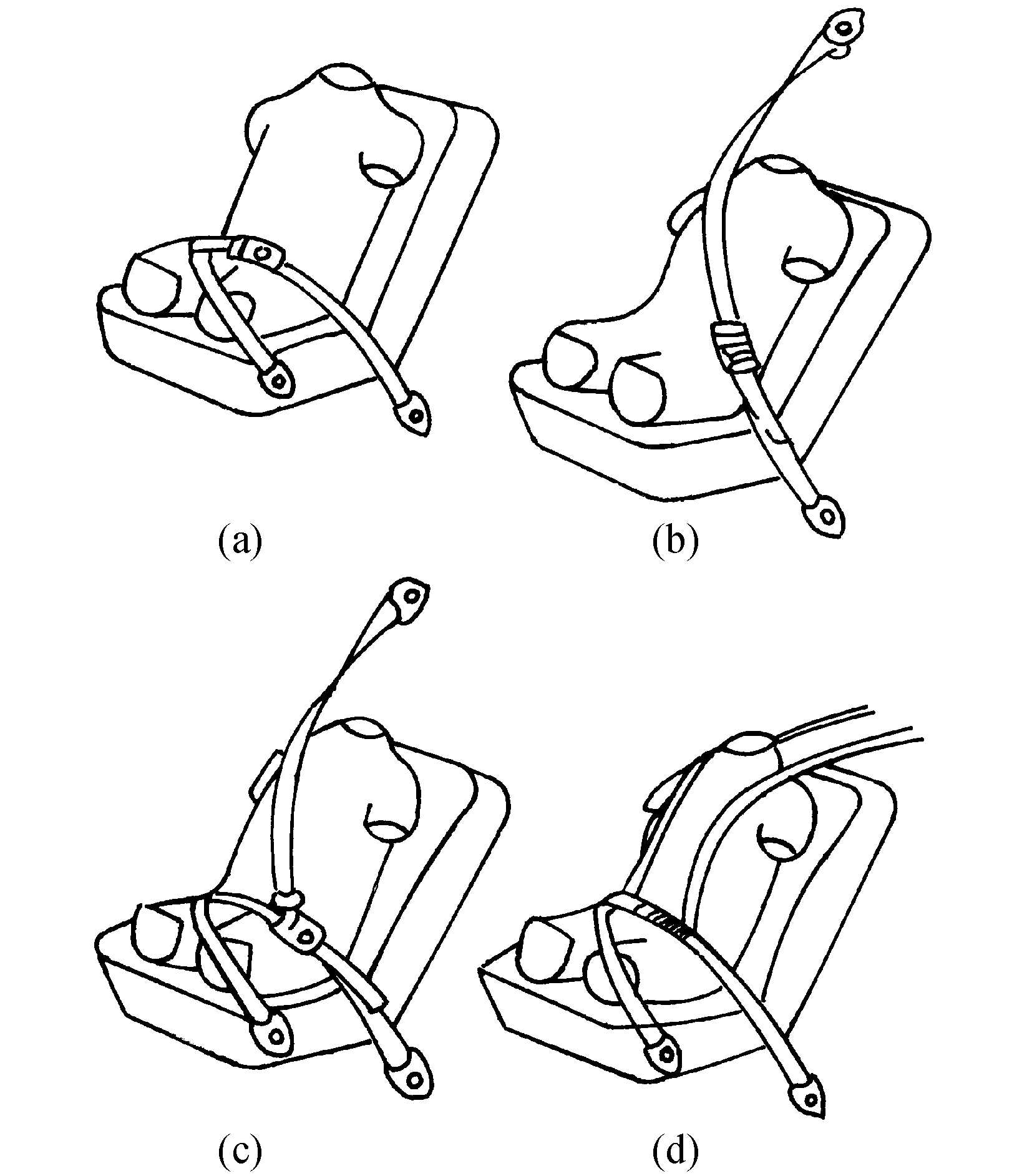 (a)

(b)

(c)

(d)