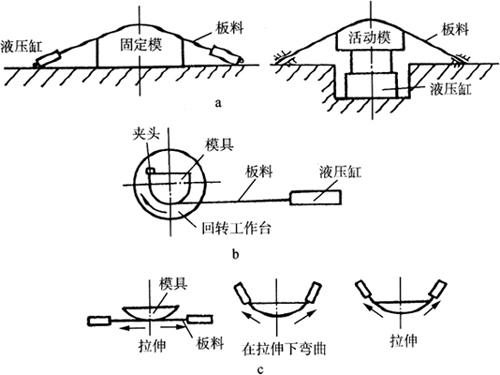 液压缸
固定模
板料
活动模
板料
液压缸
a

夹头
模具
板料
液压缸
回转工作台
b

模具
拉伸
板料
在拉伸下弯曲
拉伸
c