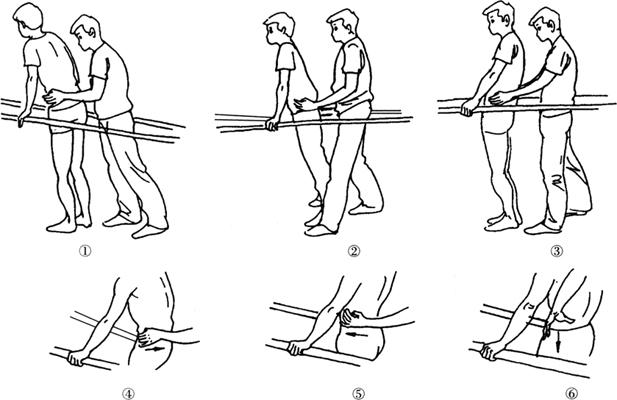 ①
②
③
④
⑤
⑥