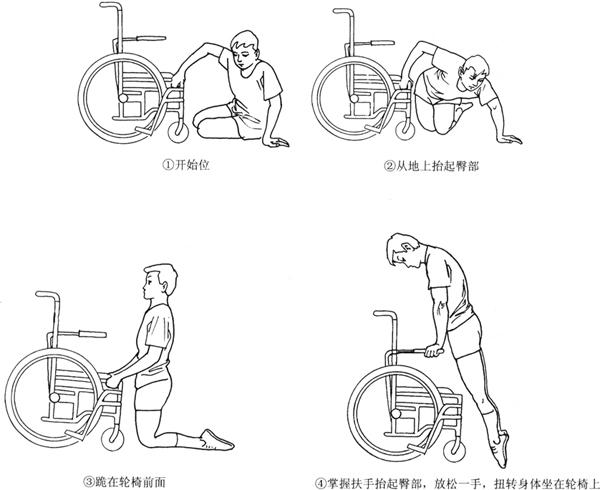 ①开始位

②从地上抬起臀部

③跪在轮椅前面

④掌握扶手抬起臀部，放松一手，扭转身体坐在轮椅上