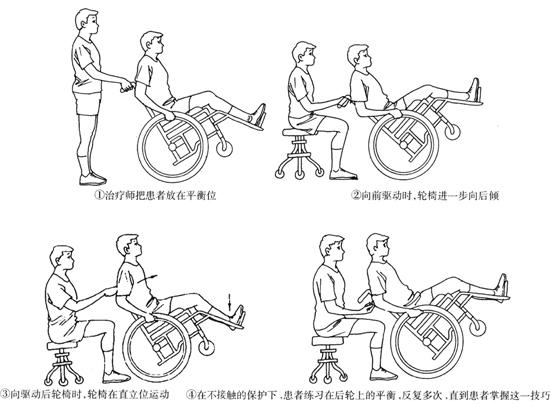 ①治疗师把患者放在平衡位

②向前驱动时，轮椅进一步向后倾

③向驱动后轮椅时，轮椅在直立位运动

④在不接触的保护下，患者练习在后轮上的平衡，反复多次，直到患者掌握这一技巧