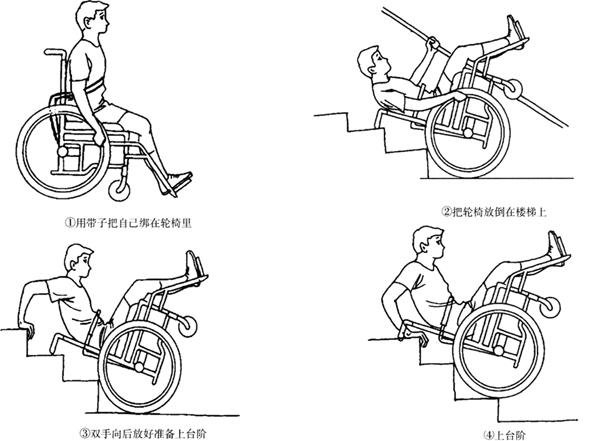 ①用带子把自己绑在轮椅里

②把轮椅放倒在楼梯上

③双手向后放好准备上台阶

④上台阶