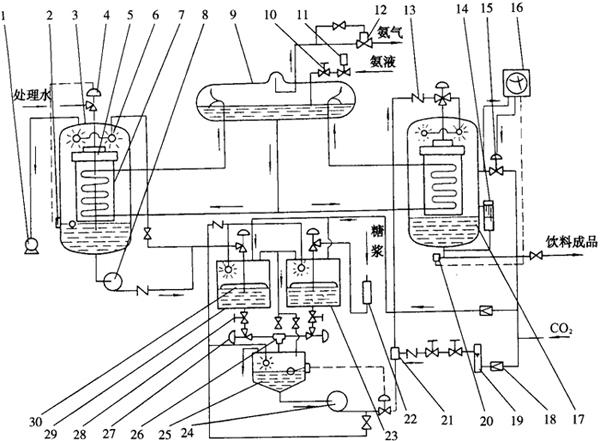 1 2 3 4 5 6 7 8 9 10 11 12 13 14 15 16

氨气

氨液

处理水

糖浆

饮料成品

$CO_2$

30 29 28 27 26 25 24 23 22 21 20 19 18 17