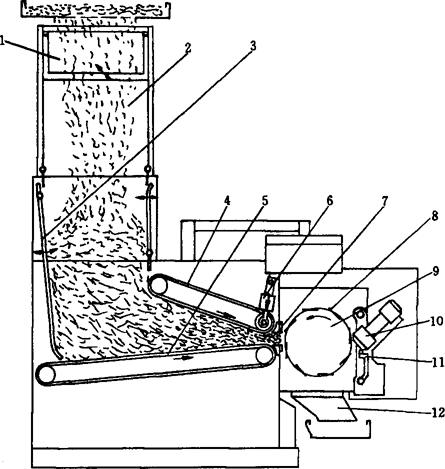 1
2
3
4
5
6
7
8
9
10
11
12