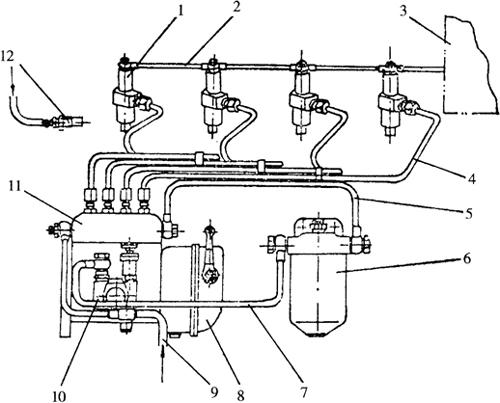 1 2 3 12 4 11 5 6 10 9 8 7