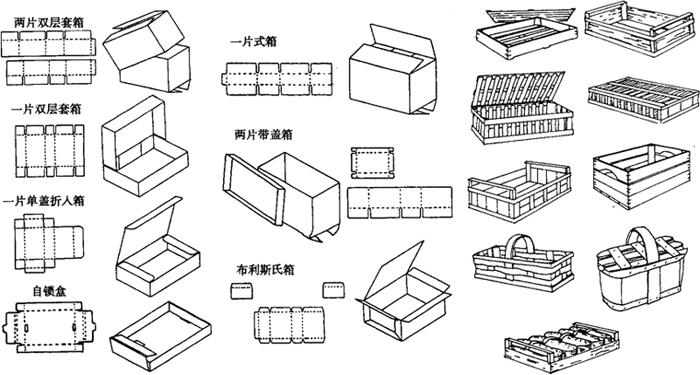 两片双层套箱

一片双层套箱

一片单盖折入箱

自锁盒

一片式箱

两片带盖箱

布利斯氏箱