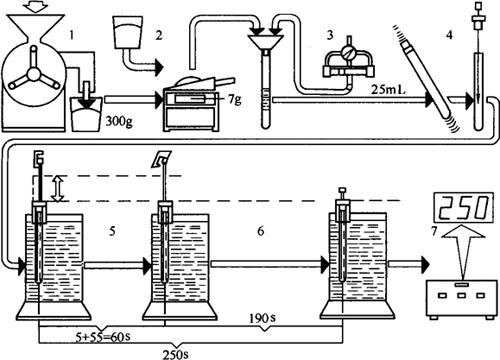 1

2

3

4

300g

7g

25mL

5

6

7

250

190s

5+55=60s

250s