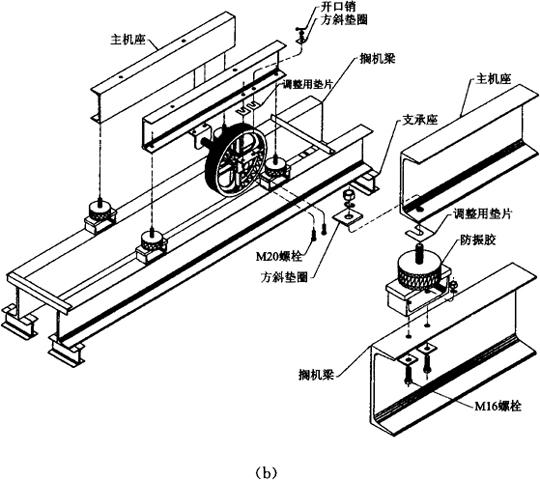 开口销
方斜垫圈
主机座
搁机梁
调整用垫片
主机座
支承座
调整用垫片
防振胶
M20螺栓
方斜垫圈
搁机梁
M16螺栓
(b)