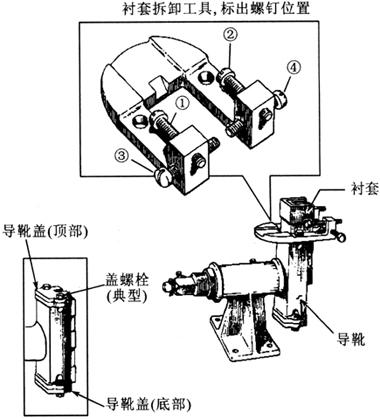 衬套拆卸工具, 标出螺钉位置

②
④
①
③

衬套

导靴盖(顶部)

盖螺栓
(典型)

导靴

导靴盖(底部)