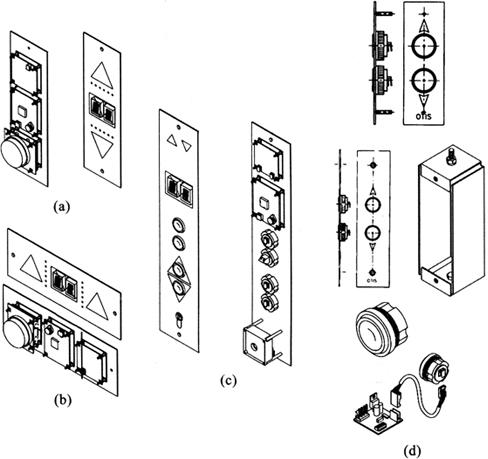 (a)

(b)

(c)

OTIS

OTIS

(d)