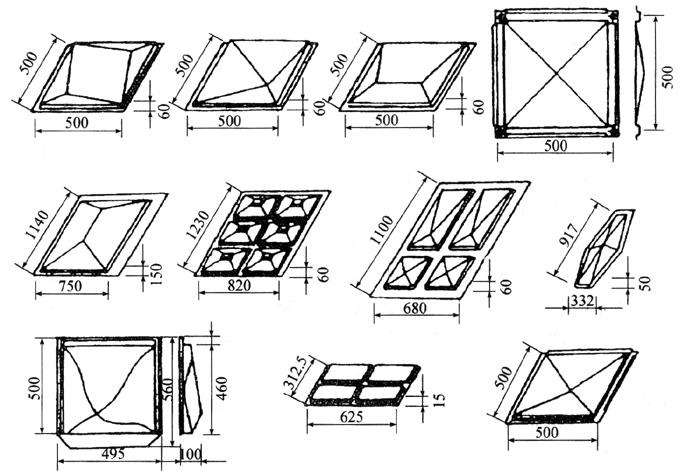 500
500
60
500
500
60
500
500
60
500
500

1140
750
150
1230
820
60
1100
680
60
917
332
50

500
495
560
460
100
312.5
625
15
500
500