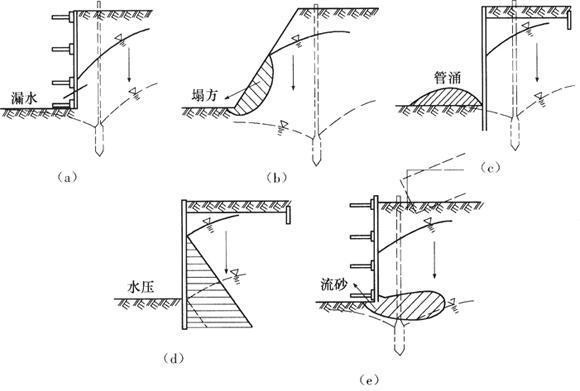 漏水

(a)

塌方

(b)

管涌

(c)

水压

(d)

流砂

(e)