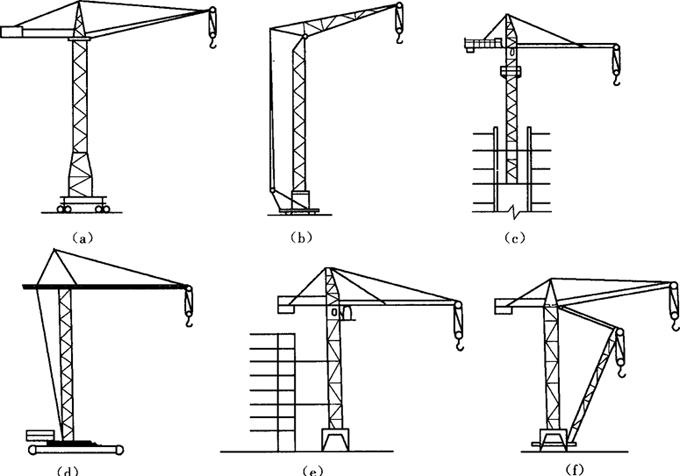 (a)

(b)

(c)

(d)

(e)

(f)