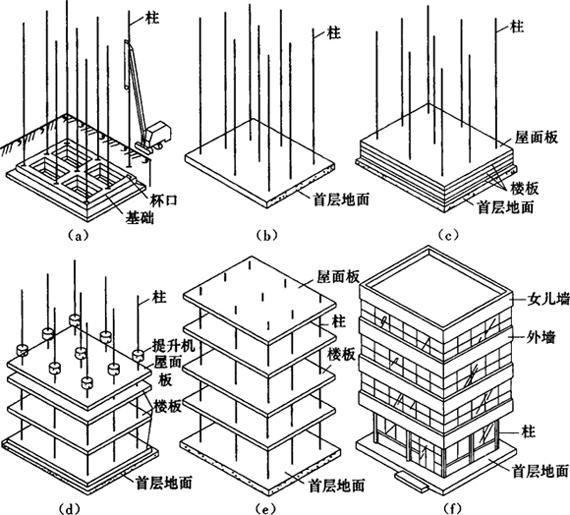 柱
杯口
基础
(a)

柱
首层地面
(b)

柱
屋面板
楼板
首层地面
(c)

柱
提升机
屋面板
楼板
首层地面
(d)

屋面板
柱
楼板
首层地面
(e)

女儿墙
外墙
柱
首层地面
(f)