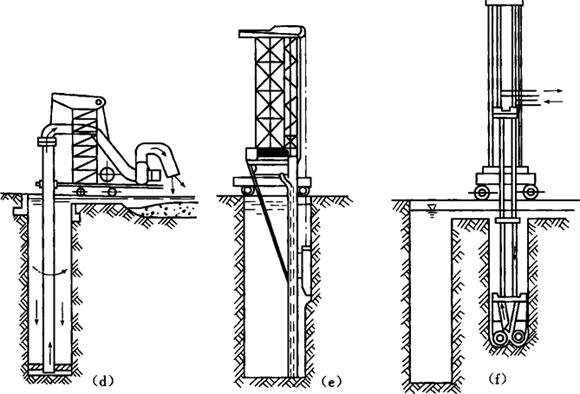 (d)

(e)

(f)